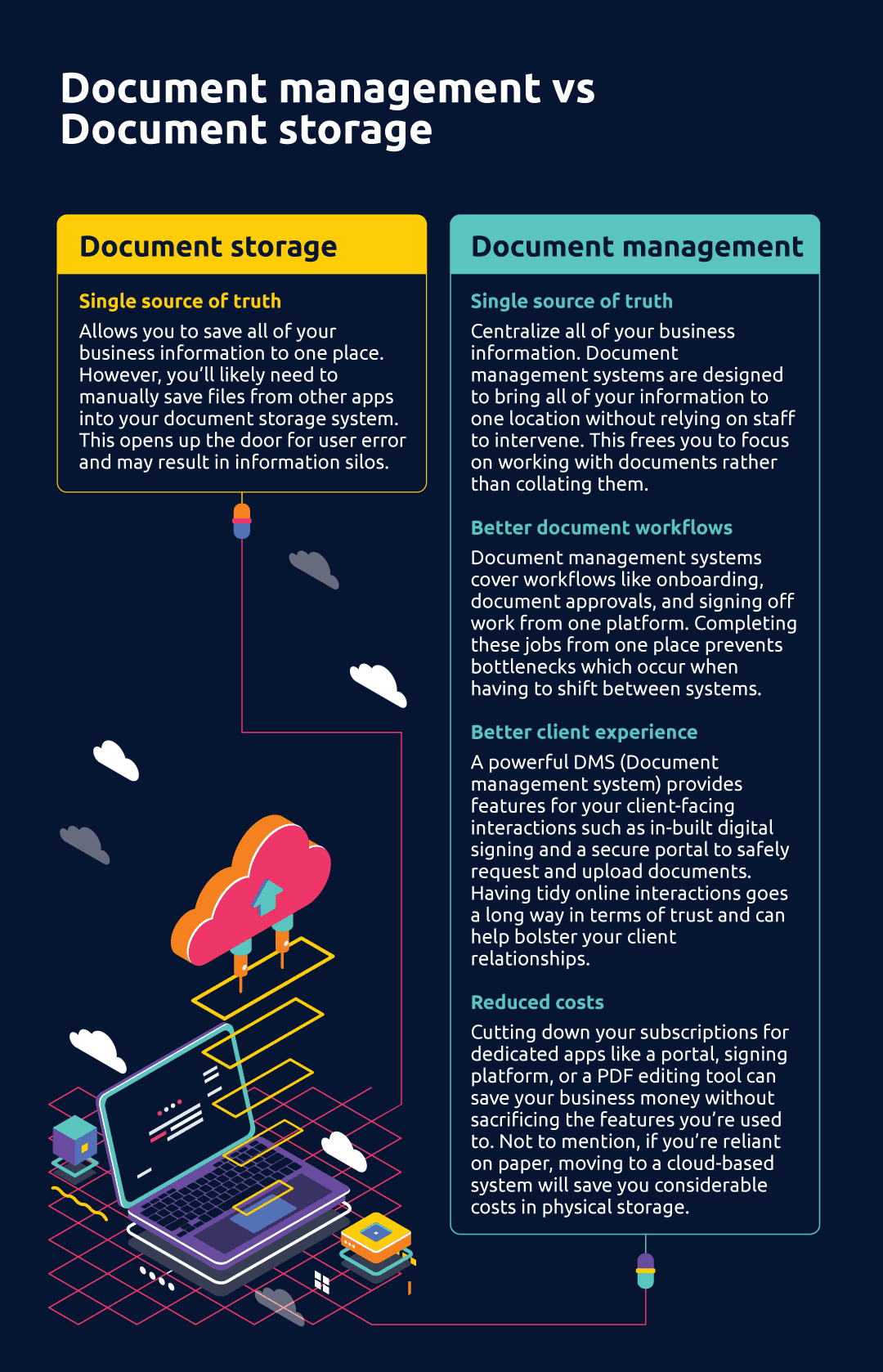 Document management vs Document storage

Document storage

Single source of truth

Allows you to save all of your business information to one place. However, you'll likely need to manually save files from other apps into your document storage system. This opens up the door for user error and may result in information silos.

Document management

Single source of truth

Centralize all of your business information. Document management systems are designed to bring all of your information to one location without relying on staff to intervene. This frees you to focus on working with documents rather than collating them.

Better document workflows

Document management systems cover workflows like onboarding, document approvals, and signing off work from one platform. Completing these jobs from one place prevents bottlenecks which occur when having to shift between systems.

Better client experience

A powerful DMS (Document management system) provides features for your client-facing interactions such as in-built digital signing and a secure portal to safely request and upload documents. Having tidy online interactions goes a long way in terms of trust and can help bolster your client relationships.

Reduced costs

Cutting down your subscriptions for dedicated apps like a portal, signing platform, or a PDF editing tool can save your business money without sacrificing the features you're used to. Not to mention, if you're reliant on paper, moving to a cloud-based system will save you considerable costs in physical storage.