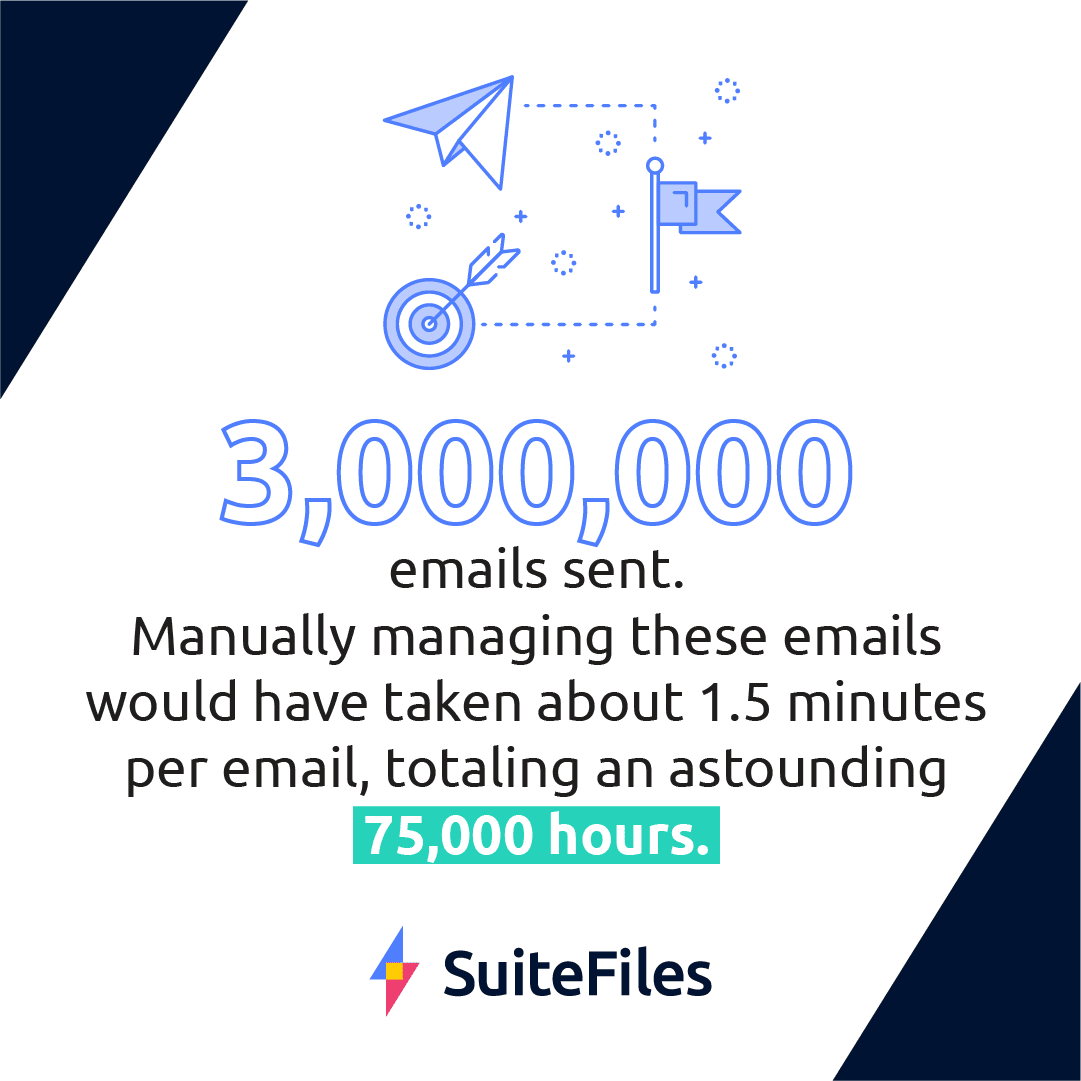 3,000,000

emails sent.
Manually managing these emails would have taken about 1.5 minutes per email, totaling an astounding 75,000 hours.

SuiteFiles