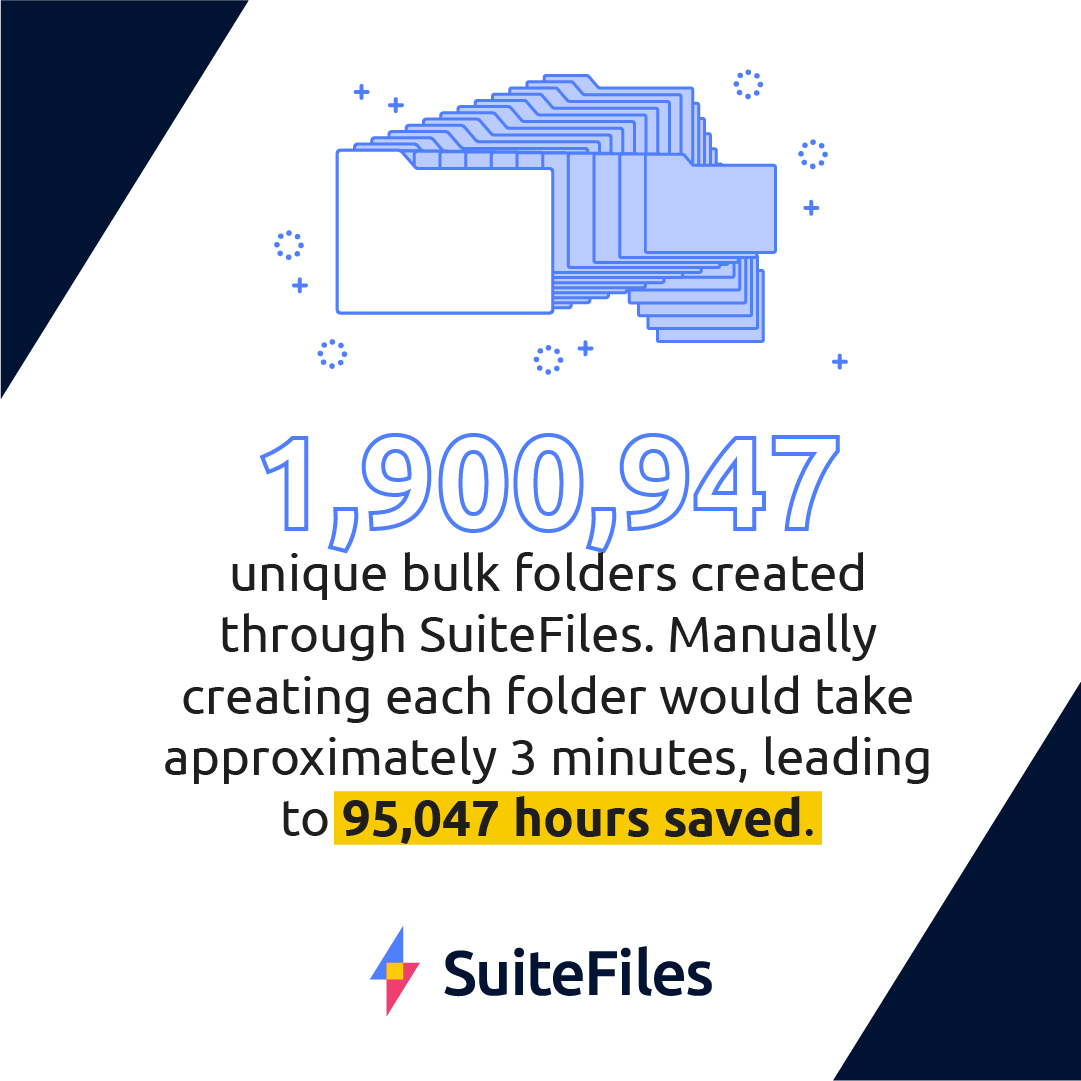 1,900,947

unique bulk folders created through SuiteFiles. Manually creating each folder would take approximately 3 minutes, leading to 95,047 hours saved.

SuiteFiles